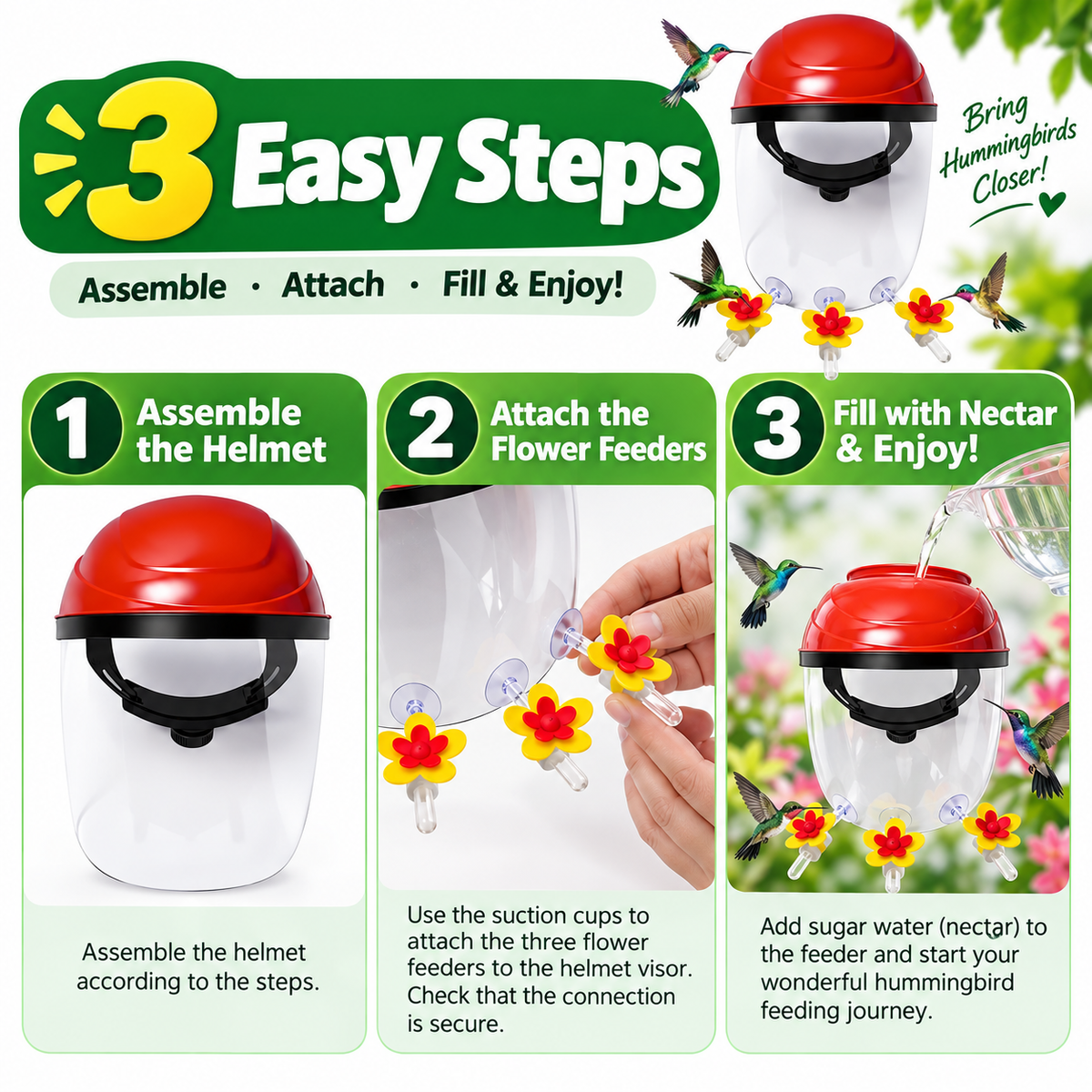 3 Easy Steps

Assemble · Attach · Fill & Enjoy!

Bring Hummingbirds Closer!

1 Assemble the Helmet

Assemble the helmet according to the steps.

2 Attach the Flower Feeders

Use the suction cups to attach the three flower feeders to the helmet visor. Check that the connection is secure.

3 Fill with Nectar & Enjoy!

Add sugar water (nectar) to the feeder and start your wonderful hummingbird feeding journey.